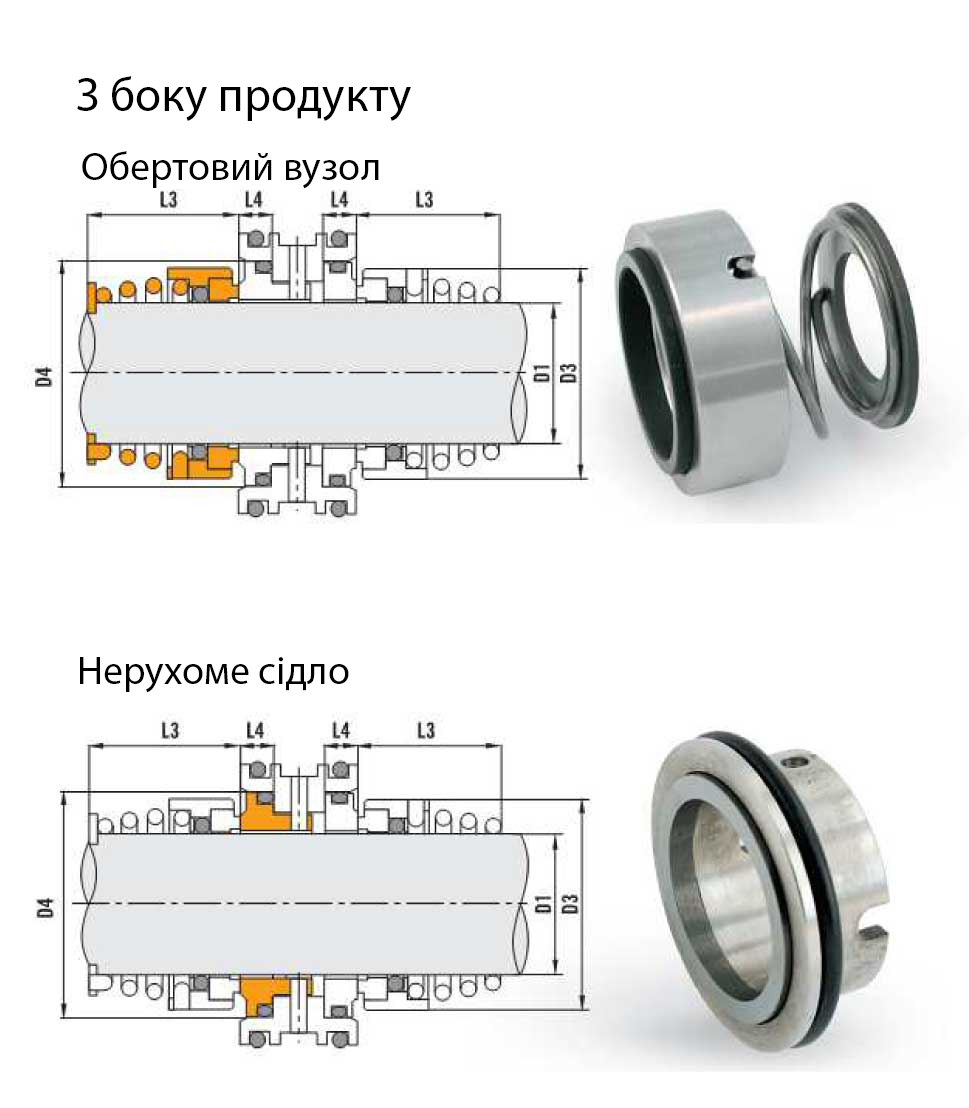 З боку продукту

Обертовий вузол

L3 L4 L4 L3

D4

D1 D3

Нерухоме сідло

L3 L4 L4 L3

D4

D1 D3