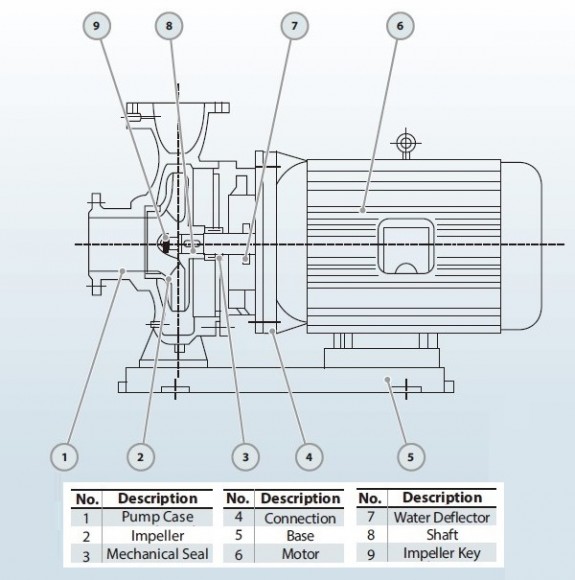 9 8 7 6

1 2 3 4 5

| No. | Description |
|---|---|
| 1 | Pump Case |
| 2 | Impeller |
| 3 | Mechanical Seal |

| No. | Description |
|---|---|
| 4 | Connection |
| 5 | Base |
| 6 | Motor |

| No. | Description |
|---|---|
| 7 | Water Deflector |
| 8 | Shaft |
| 9 | Impeller Key |