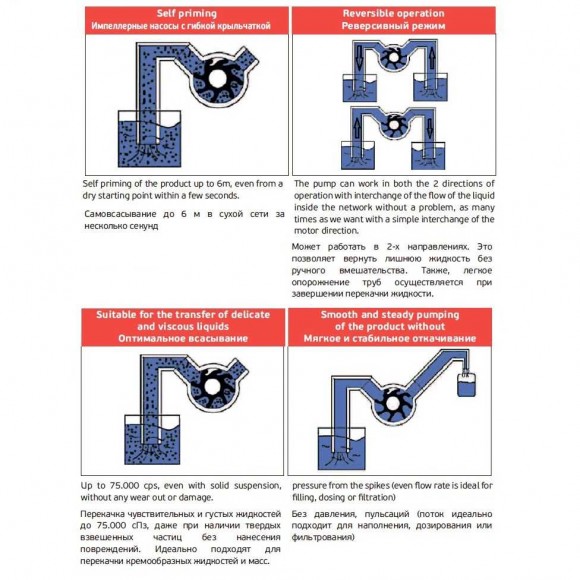 Self priming
Импеллерные насосы с гибкой крыльчаткой

Self priming of the product up to 6m, even from a dry starting point within a few seconds.

Самовсасывание до 6 м в сухой сети за несколько секунд

Reversible operation
Реверсивный режим

The pump can work in both the 2 directions of operation with interchange of the flow of the liquid inside the network without a problem, as many times as we want with a simple interchange of the motor direction.

Может работать в 2-х направлениях. Это позволяет вернуть лишнюю жидкость без ручного вмешательства. Также, легкое опорожнение труб осуществляется при завершении перекачки жидкости.

Suitable for the transfer of delicate and viscous liquids
Оптимальное всасывание

Up to 75.000 cps, even with solid suspension, without any wear out or damage.

Перекачка чувствительных и густых жидкостей до 75.000 сПз, даже при наличии твердых взвешенных частиц без нанесения повреждений. Идеально подходят для перекачки кремообразных жидкостей и масс.

Smooth and steady pumping of the product without
Мягкое и стабильное откачивание

pressure from the spikes (even flow rate is ideal for filling, dosing or filtration)

Без давления, пульсаций (поток идеально подходит для наполнения, дозирования или фильтрования)