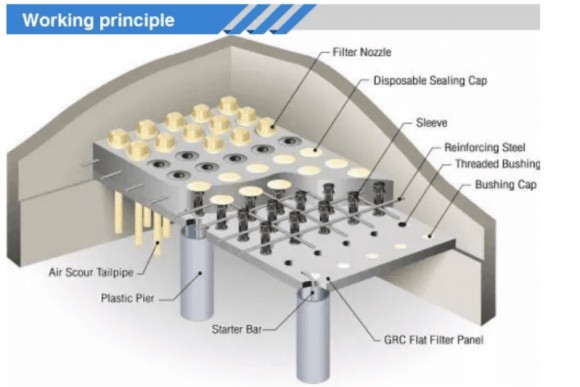 Working principle

Filter Nozzle
Disposable Sealing Cap
Sleeve
Reinforcing Steel
Threaded Bushing
Bushing Cap
Air Scour Tailpipe
Plastic Pier
Starter Bar
GRC Flat Filter Panel