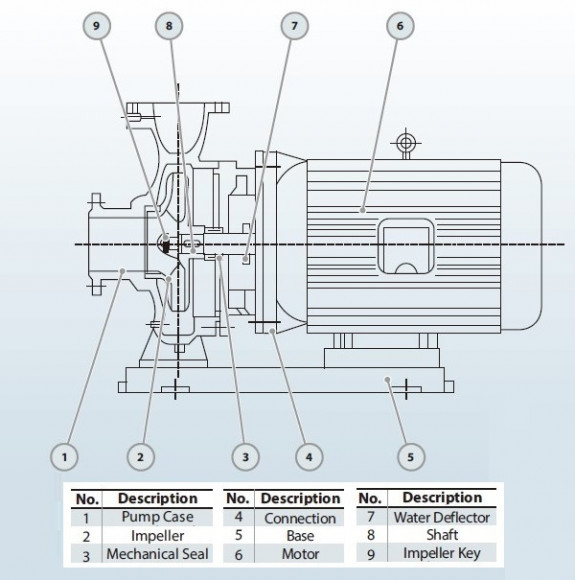 9 8 7 6

1 2 3 4 5

| No. | Description |
|---|---|
| 1 | Pump Case |
| 2 | Impeller |
| 3 | Mechanical Seal |

| No. | Description |
|---|---|
| 4 | Connection |
| 5 | Base |
| 6 | Motor |

| No. | Description |
|---|---|
| 7 | Water Deflector |
| 8 | Shaft |
| 9 | Impeller Key |