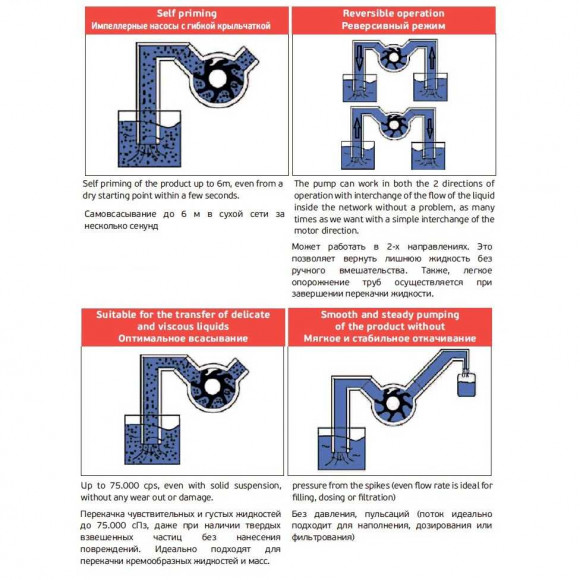 Self priming
Импеллерные насосы с гибкой крыльчаткой

Self priming of the product up to 6m, even from a dry starting point within a few seconds.

Самовсасывание до 6 м в сухой сети за несколько секунд

Reversible operation
Реверсивный режим

The pump can work in both the 2 directions of operation with interchange of the flow of the liquid inside the network without a problem, as many times as we want with a simple interchange of the motor direction.

Может работать в 2-х направлениях. Это позволяет вернуть лишнюю жидкость без ручного вмешательства. Также, легкое опорожнение труб осуществляется при завершении перекачки жидкости.

Suitable for the transfer of delicate and viscous liquids
Оптимальное всасывание

Up to 75.000 cps, even with solid suspension, without any wear out or damage.

Перекачка чувствительных и густых жидкостей до 75.000 сПз, даже при наличии твердых взвешенных частиц без нанесения повреждений. Идеально подходят для перекачки кремообразных жидкостей и масс.

Smooth and steady pumping of the product without
Мягкое и стабильное откачивание

pressure from the spikes (even flow rate is ideal for filling, dosing or filtration)

Без давления, пульсаций (поток идеально подходит для наполнения, дозирования или фильтрования)