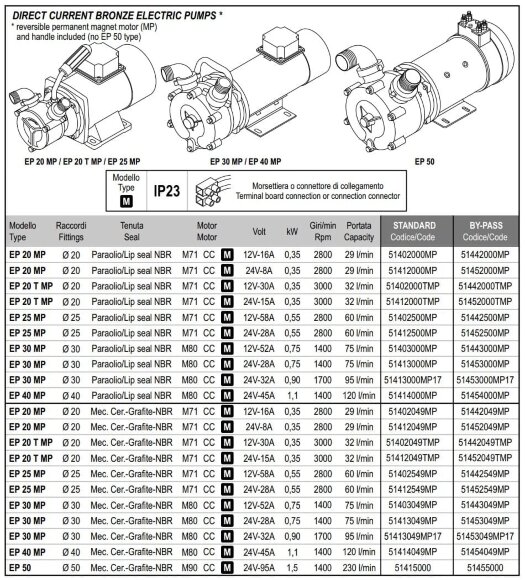 DIRECT CURRENT BRONZE ELECTRIC PUMPS *
* reversible permanent magnet motor (MP) and handle included (no EP 50 type)

EP 20 MP / EP 20 T MP / EP 25 MP

EP 30 MP / EP 40 MP

EP 50

Modello Type M

IP23

Morsettiera o connettore di collegamento
Terminal board connection or connection connector

| Modello Type | Raccordi Fittings | Tenuta Seal | Motor Motor | Volt | kW | Giri/min Rpm | Portata Capacity | STANDARD Codice/Code | BY-PASS Codice/Code |
|---|---|---|---|---|---|---|---|---|---|
| EP 20 MP | Ø 20 | Paraolio/Lip seal NBR | M71 CC M | 12V-16A | 0,35 | 2800 | 29 l/min | 51402000MP | 51442000MP |
| EP 20 MP | Ø 20 | Paraolio/Lip seal NBR | M71 CC M | 24V-8A | 0,35 | 2800 | 29 l/min | 51412000MP | 51452000MP |
| EP 20 T MP | Ø 20 | Paraolio/Lip seal NBR | M71 CC M | 12V-30A | 0,35 | 3000 | 32 l/min | 51402000TMP | 51442000TMP |
| EP 20 T MP | Ø 20 | Paraolio/Lip seal NBR | M71 CC M | 24V-15A | 0,35 | 3000 | 32 l/min | 51412000TMP | 51452000TMP |
| EP 25 MP | Ø 25 | Paraolio/Lip seal NBR | M71 CC M | 12V-58A | 0,55 | 2800 | 60 l/min | 51402500MP | 51442500MP |
| EP 25 MP | Ø 25 | Paraolio/Lip seal NBR | M71 CC M | 24V-28A | 0,55 | 2800 | 60 l/min | 51412500MP | 51452500MP |
| EP 30 MP | Ø 30 | Paraolio/Lip seal NBR | M80 CC M | 12V-52A | 0,75 | 1400 | 75 l/min | 51403000MP | 51443000MP |
| EP 30 MP | Ø 30 | Paraolio/Lip seal NBR | M80 CC M | 24V-28A | 0,75 | 1400 | 75 l/min | 51413000MP | 51453000MP |
| EP 30 MP | Ø 30 | Paraolio/Lip seal NBR | M80 CC M | 24V-32A | 0,90 | 1700 | 95 l/min | 51413000MP17 | 51453000MP17 |
| EP 40 MP | Ø 40 | Paraolio/Lip seal NBR | M80 CC M | 24V-45A | 1,1 | 1400 | 120 l/min | 51414000MP | 51454000MP |
| EP 20 MP | Ø 20 | Mec. Cer.-Grafite-NBR | M71 CC M | 12V-16A | 0,35 | 2800 | 29 l/min | 51402049MP | 51442049MP |
| EP 20 MP | Ø 20 | Mec. Cer.-Grafite-NBR | M71 CC M | 24V-8A | 0,35 | 2800 | 29 l/min | 51412049MP | 51452049MP |
| EP 20 T MP | Ø 20 | Mec. Cer.-Grafite-NBR | M71 CC M | 12V-30A | 0,35 | 3000 | 32 l/min | 51402049TMP | 51442049TMP |
| EP 20 T MP | Ø 20 | Mec. Cer.-Grafite-NBR | M71 CC M | 24V-15A | 0,35 | 3000 | 32 l/min | 51412049TMP | 51452049TMP |
| EP 25 MP | Ø 25 | Mec. Cer.-Grafite-NBR | M71 CC M | 12V-58A | 0,55 | 2800 | 60 l/min | 51402549MP | 51442549MP |
| EP 25 MP | Ø 25 | Mec. Cer.-Grafite-NBR | M71 CC M | 24V-28A | 0,55 | 2800 | 60 l/min | 51412549MP | 51452549MP |
| EP 30 MP | Ø 30 | Mec. Cer.-Grafite-NBR | M80 CC M | 12V-52A | 0,75 | 1400 | 75 l/min | 51403049MP | 51443049MP |
| EP 30 MP | Ø 30 | Mec. Cer.-Grafite-NBR | M80 CC M | 24V-28A | 0,75 | 1400 | 75 l/min | 51413049MP | 51453049MP |
| EP 30 MP | Ø 30 | Mec. Cer.-Grafite-NBR | M80 CC M | 24V-32A | 0,90 | 1700 | 95 l/min | 51413049MP17 | 51453049MP17 |
| EP 40 MP | Ø 40 | Mec. Cer.-Grafite-NBR | M80 CC M | 24V-45A | 1,1 | 1400 | 120 l/min | 51414049MP | 51454049MP |
| EP 50 | Ø 50 | Mec. Cer.-Grafite-NBR | M90 CC M | 24V-95A | 1,5 | 1400 | 230 l/min | 51415000 | 51455000 |