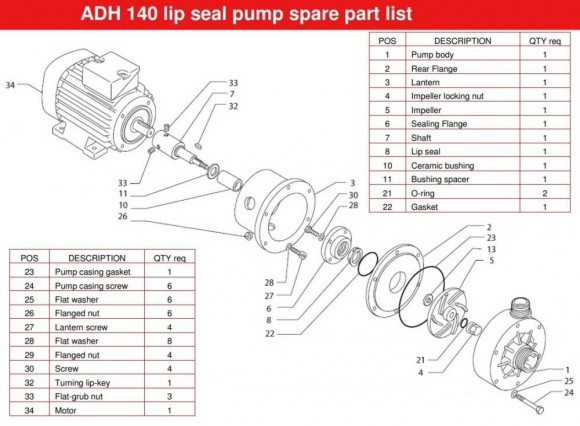 ADH 140 lip seal pump spare part list

| POS | DESCRIPTION | QTY req |
|---|---|---|
| 1 | Pump body | 1 |
| 2 | Rear Flange | 1 |
| 3 | Lantern | 1 |
| 4 | Impeller locking nut | 1 |
| 5 | Impeller | 1 |
| 6 | Sealing Flange | 1 |
| 7 | Shaft | 1 |
| 8 | Lip seal | 1 |
| 10 | Ceramic bushing | 1 |
| 11 | Bushing spacer | 1 |
| 21 | O-ring | 2 |
| 22 | Gasket | 1 |

34
33
7
32
33
11
10
26
3
30
28
2
23
13
5
28
27
6
8
22
21
4
1
25
24

| POS | DESCRIPTION | QTY req |
|---|---|---|
| 23 | Pump casing gasket | 1 |
| 24 | Pump casing screw | 6 |
| 25 | Flat washer | 6 |
| 26 | Flanged nut | 6 |
| 27 | Lantern screw | 4 |
| 28 | Flat washer | 8 |
| 29 | Flanged nut | 4 |
| 30 | Screw | 4 |
| 32 | Turning lip-key | 1 |
| 33 | Flat-grub nut | 3 |
| 34 | Motor | 1 |