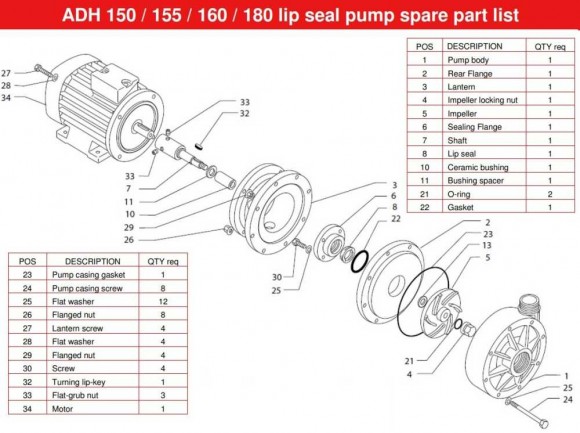 ADH 150 / 155 / 160 / 180 lip seal pump spare part list

| POS | DESCRIPTION | QTY req |
|---|---|---|
| 1 | Pump body | 1 |
| 2 | Rear Flange | 1 |
| 3 | Lantern | 1 |
| 4 | Impeller locking nut | 1 |
| 5 | Impeller | 1 |
| 6 | Sealing Flange | 1 |
| 7 | Shaft | 1 |
| 8 | Lip seal | 1 |
| 10 | Ceramic bushing | 1 |
| 11 | Bushing spacer | 1 |
| 21 | O-ring | 2 |
| 22 | Gasket | 1 |

27
28
34
33
32
33
7
11
10
29
26
3
6
8
22
2
23
13
5
30
25
21
4
1
25
24

| POS | DESCRIPTION | QTY req |
|---|---|---|
| 23 | Pump casing gasket | 1 |
| 24 | Pump casing screw | 8 |
| 25 | Flat washer | 12 |
| 26 | Flanged nut | 8 |
| 27 | Lantern screw | 4 |
| 28 | Flat washer | 4 |
| 29 | Flanged nut | 4 |
| 30 | Screw | 4 |
| 32 | Turning lip-key | 1 |
| 33 | Flat-grub nut | 3 |
| 34 | Motor | 1 |