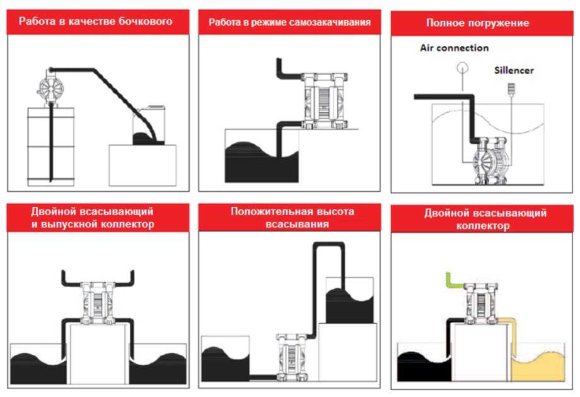 Работа в качестве бочкового

Работа в режиме самозакачивания

Полное погружение

Air connection

Sillencer

Двойной всасывающий и выпускной коллектор

Положительная высота всасывания

Двойной всасывающий коллектор