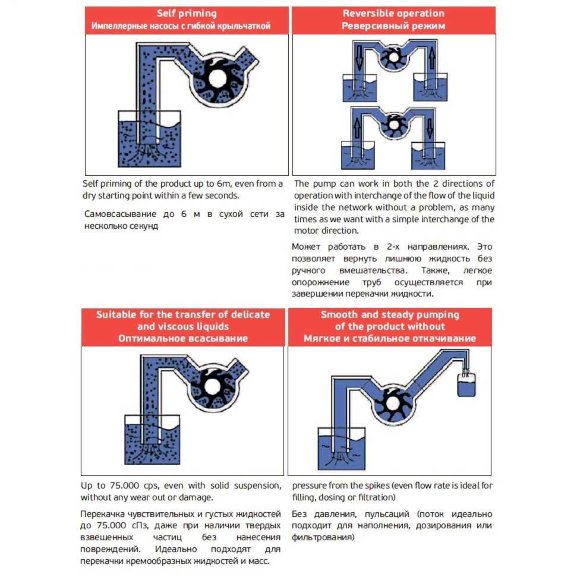 Self priming
Импеллерные насосы с гибкой крыльчаткой

Self priming of the product up to 6m, even from a dry starting point within a few seconds.

Самовсасывание до 6 м в сухой сети за несколько секунд

Reversible operation
Реверсивный режим

The pump can work in both the 2 directions of operation with interchange of the flow of the liquid inside the network without a problem, as many times as we want with a simple interchange of the motor direction.

Может работать в 2-х направлениях. Это позволяет вернуть лишнюю жидкость без ручного вмешательства. Также, легкое опорожнение труб осуществляется при завершении перекачки жидкости.

Suitable for the transfer of delicate and viscous liquids
Оптимальное всасывание

Up to 75.000 cps, even with solid suspension, without any wear out or damage.

Перекачка чувствительных и густых жидкостей до 75.000 сПз, даже при наличии твердых взвешенных частиц без нанесения повреждений. Идеально подходят для перекачки кремообразных жидкостей и масс.

Smooth and steady pumping of the product without
Мягкое и стабильное откачивание

pressure from the spikes (even flow rate is ideal for filling, dosing or filtration)

Без давления, пульсаций (поток идеально подходит для наполнения, дозирования или фильтрования)