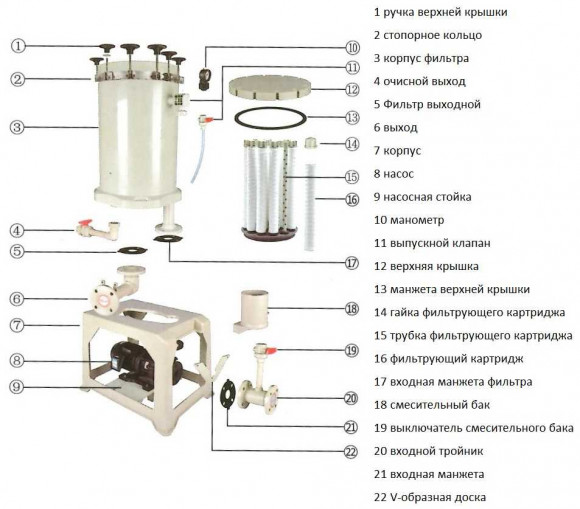 ①
②
③
④
⑤
⑥
⑦
⑧
⑨
⑩
⑪
⑫
⑬
⑭
⑮
⑯
⑰
⑱
⑲
⑳
㉑
㉒

1 ручка верхней крышки
2 стопорное кольцо
3 корпус фильтра
4 очисной выход
5 Фильтр выходной
6 выход
7 корпус
8 насос
9 насосная стойка
10 манометр
11 выпускной клапан
12 верхняя крышка
13 манжета верхней крышки
14 гайка фильтрующего картриджа
15 трубка фильтрующего картриджа
16 фильтрующий картридж
17 входная манжета фильтра
18 смесительный бак
19 выключатель смесительного бака
20 входной тройник
21 входная манжета
22 V-образная доска