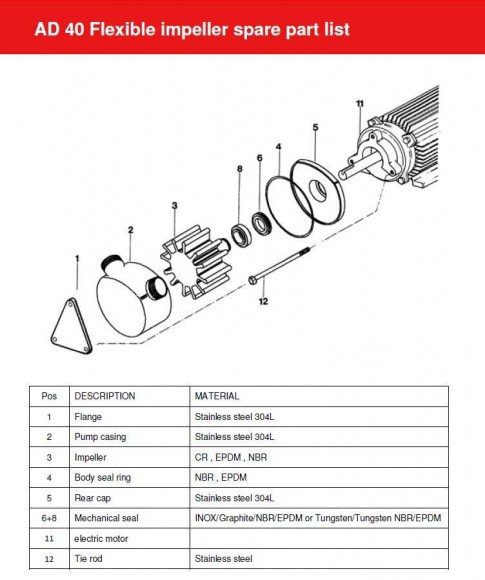 AD 40 Flexible impeller spare part list

11
5
4
6
8
3
2
1
12

| Pos | DESCRIPTION | MATERIAL |
|---|---|---|
| 1 | Flange | Stainless steel 304L |
| 2 | Pump casing | Stainless steel 304L |
| 3 | Impeller | CR , EPDM , NBR |
| 4 | Body seal ring | NBR , EPDM |
| 5 | Rear cap | Stainless steel 304L |
| 6+8 | Mechanical seal | INOX/Graphite/NBR/EPDM or Tungsten/Tungsten NBR/EPDM |
| 11 | electric motor | |
| 12 | Tie rod | Stainless steel |