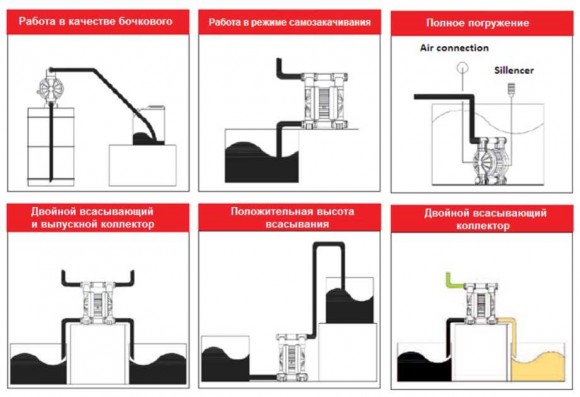 Работа в качестве бочкового

Работа в режиме самозакачивания

Полное погружение

Air connection

Sillencer

Двойной всасывающий и выпускной коллектор

Положительная высота всасывания

Двойной всасывающий коллектор