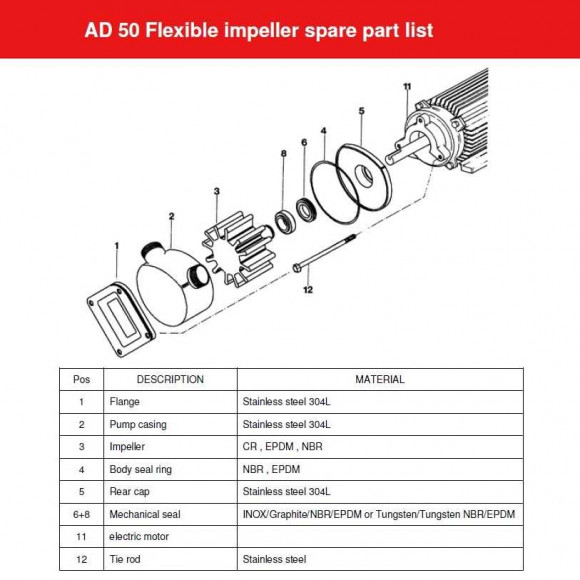 AD 50 Flexible impeller spare part list

11
5
4
6
8
3
2
1
12

| Pos | DESCRIPTION | MATERIAL |
|---|---|---|
| 1 | Flange | Stainless steel 304L |
| 2 | Pump casing | Stainless steel 304L |
| 3 | Impeller | CR , EPDM , NBR |
| 4 | Body seal ring | NBR , EPDM |
| 5 | Rear cap | Stainless steel 304L |
| 6+8 | Mechanical seal | INOX/Graphite/NBR/EPDM or Tungsten/Tungsten NBR/EPDM |
| 11 | electric motor | |
| 12 | Tie rod | Stainless steel |