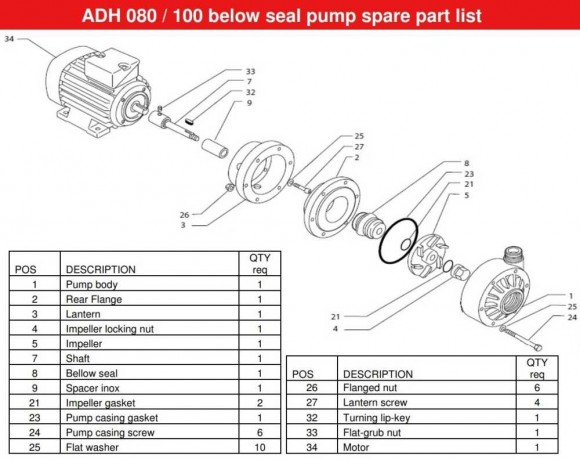 ADH 080 / 100 below seal pump spare part list

34
33
7
32
9
25
27
2
8
23
21
5
26
3
21
4
1
25
24

| POS | DESCRIPTION | QTY req |
|---|---|---|
| 1 | Pump body | 1 |
| 2 | Rear Flange | 1 |
| 3 | Lantern | 1 |
| 4 | Impeller locking nut | 1 |
| 5 | Impeller | 1 |
| 7 | Shaft | 1 |
| 8 | Bellow seal | 1 |
| 9 | Spacer inox | 1 |
| 21 | Impeller gasket | 2 |
| 23 | Pump casing gasket | 1 |
| 24 | Pump casing screw | 6 |
| 25 | Flat washer | 10 |

| POS | DESCRIPTION | QTY req |
|---|---|---|
| 26 | Flanged nut | 6 |
| 27 | Lantern screw | 4 |
| 32 | Turning lip-key | 1 |
| 33 | Flat-grub nut | 1 |
| 34 | Motor | 1 |