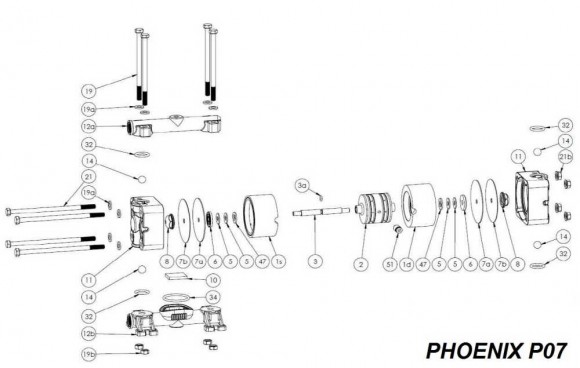 19
19a
12a
32
14
21
19a
11
14
32
12b
19b
8
7b
7a
6
5
5
47
1s
10
34
3a
3
2
51
1d
47
5
5
6
7a
7b
8
32
14
11
21b
14
32
PHOENIX P07