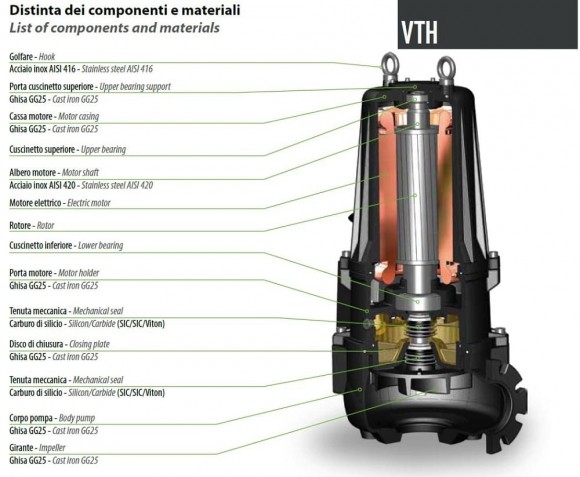 Distinta dei componenti e materiali
List of components and materials

VTH

Golfare - Hook
Acciaio inox AISI 416 - Stainless steel AISI 416

Porta cuscinetto superiore - Upper bearing support
Ghisa GG25 - Cast iron GG25

Cassa motore - Motor casing
Ghisa GG25 - Cast iron GG25

Cuscinetto superiore - Upper bearing

Albero motore - Motor shaft
Acciaio inox AISI 420 - Stainless steel AISI 420

Motore elettrico - Electric motor

Rotore - Rotor

Cuscinetto inferiore - Lower bearing

Porta motore - Motor holder
Ghisa GG25 - Cast iron GG25

Tenuta meccanica - Mechanical seal
Carburo di silicio - Silicon/Carbide (SIC/SIC/Viton)

Disco di chiusura - Closing plate
Ghisa GG25 - Cast iron GG25

Tenuta meccanica - Mechanical seal
Carburo di silicio - Silicon/Carbide (SIC/SIC/Viton)

Corpo pompa - Body pump
Ghisa GG25 - Cast iron GG25

Girante - Impeller
Ghisa GG25 - Cast iron GG25