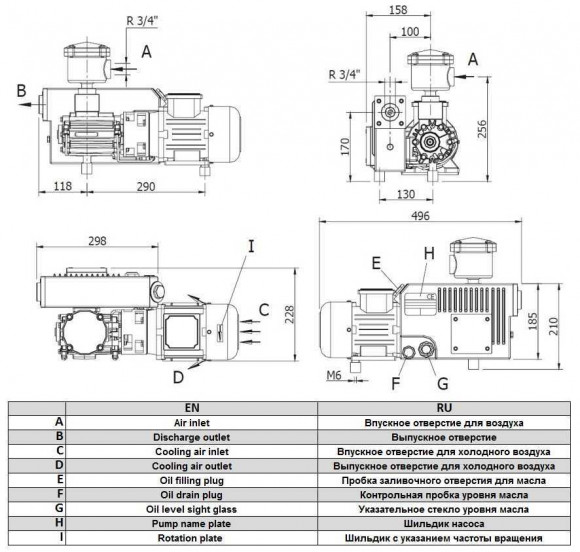 R 3/4"

A

B

118

290

158

100

R 3/4"

A

170

256

130

298

I

C

228

D

496

E

H

CE

185

210

M6

F

G

|   | EN | RU |
|---|---|---|
| A | Air inlet | Впускное отверстие для воздуха |
| B | Discharge outlet | Выпускное отверстие |
| C | Cooling air inlet | Впускное отверстие для холодного воздуха |
| D | Cooling air outlet | Выпускное отверстие для холодного воздуха |
| E | Oil filling plug | Пробка заливочного отверстия для масла |
| F | Oil drain plug | Контрольная пробка уровня масла |
| G | Oil level sight glass | Указательное стекло уровня масла |
| H | Pump name plate | Шильдик насоса |
| I | Rotation plate | Шильдик с указанием частоты вращения |