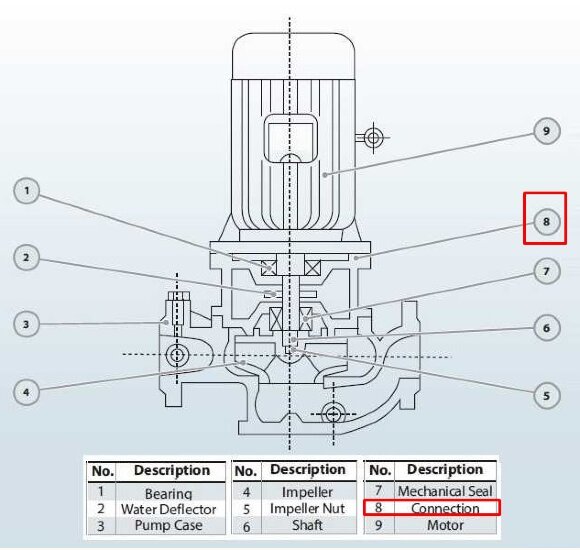 9

1

8

2

7

3

6

4

5

| No. | Description |
|---|---|
| 1 | Bearing |
| 2 | Water Deflector |
| 3 | Pump Case |

| No. | Description |
|---|---|
| 4 | Impeller |
| 5 | Impeller Nut |
| 6 | Shaft |

| No. | Description |
|---|---|
| 7 | Mechanical Seal |
| 8 | Connection |
| 9 | Motor |