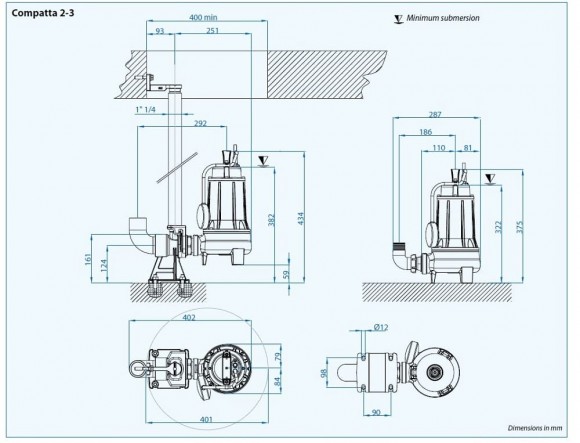 Compatta 2-3

Minimum submersion

400 min
93
251
1" 1/4
292
382
434
161
124
59

287
186
110
81
322
375

402
79
84
401

Ø12
98
90

Dimensions in mm