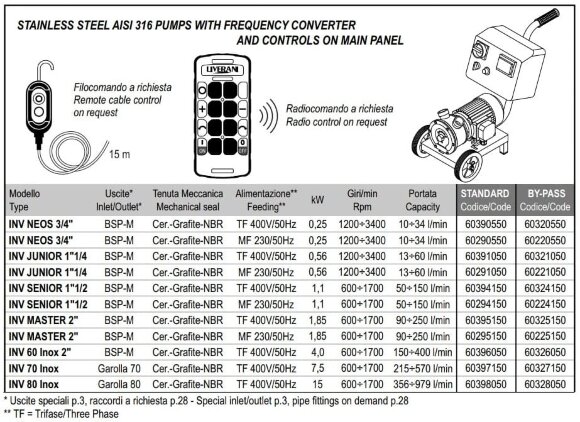 STAINLESS STEEL AISI 316 PUMPS WITH FREQUENCY CONVERTER AND CONTROLS ON MAIN PANEL

Filocomando a richiesta
Remote cable control
on request

15 m

LIVERANI

ON OFF

Radiocomando a richiesta
Radio control on request

| Modello Type | Uscite* Inlet/Outlet* | Tenuta Meccanica Mechanical seal | Alimentazione** Feeding** | kW | Giri/min Rpm | Portata Capacity | STANDARD Codice/Code | BY-PASS Codice/Code |
|---|---|---|---|---|---|---|---|---|
| INV NEOS 3/4" | BSP-M | Cer.-Grafite-NBR | TF 400V/50Hz | 0,25 | 1200÷3400 | 10÷34 l/min | 60390550 | 60320550 |
| INV NEOS 3/4" | BSP-M | Cer.-Grafite-NBR | MF 230/50Hz | 0,25 | 1200÷3400 | 10÷34 l/min | 60290550 | 60220550 |
| INV JUNIOR 1"1/4 | BSP-M | Cer.-Grafite-NBR | TF 400V/50Hz | 0,56 | 1200÷3400 | 13÷60 l/min | 60391050 | 60321050 |
| INV JUNIOR 1"1/4 | BSP-M | Cer.-Grafite-NBR | MF 230/50Hz | 0,56 | 1200÷3400 | 13÷60 l/min | 60291050 | 60221050 |
| INV SENIOR 1"1/2 | BSP-M | Cer.-Grafite-NBR | TF 400V/50Hz | 1,1 | 600÷1700 | 50÷150 l/min | 60394150 | 60324150 |
| INV SENIOR 1"1/2 | BSP-M | Cer.-Grafite-NBR | MF 230/50Hz | 1,1 | 600÷1700 | 50÷150 l/min | 60294150 | 60224150 |
| INV MASTER 2" | BSP-M | Cer.-Grafite-NBR | TF 400V/50Hz | 1,85 | 600÷1700 | 90÷250 l/min | 60395150 | 60325150 |
| INV MASTER 2" | BSP-M | Cer.-Grafite-NBR | MF 230/50Hz | 1,85 | 600÷1700 | 90÷250 l/min | 60295150 | 60225150 |
| INV 60 Inox 2" | BSP-M | Cer.-Grafite-NBR | TF 400V/50Hz | 4,0 | 600÷1700 | 150÷400 l/min | 60396050 | 60326050 |
| INV 70 Inox | Garolla 70 | Cer.-Grafite-NBR | TF 400V/50Hz | 7,5 | 600÷1700 | 215÷570 l/min | 60397150 | 60327150 |
| INV 80 Inox | Garolla 80 | Cer.-Grafite-NBR | TF 400V/50Hz | 15 | 600÷1700 | 356÷979 l/min | 60398050 | 60328050 |

* Uscite speciali p.3, raccordi a richiesta p.28 - Special inlet/outlet p.3, pipe fittings on demand p.28
** TF = Trifase/Three Phase