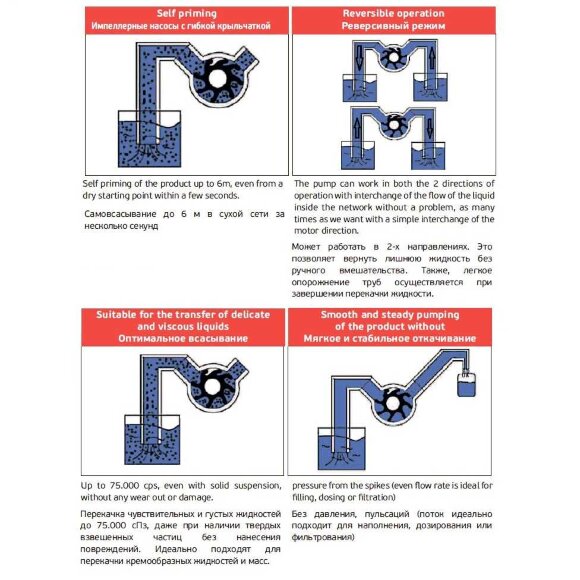 Self priming
Импеллерные насосы с гибкой крыльчаткой

Self priming of the product up to 6m, even from a dry starting point within a few seconds.

Самовсасывание до 6 м в сухой сети за несколько секунд

Reversible operation
Реверсивный режим

The pump can work in both the 2 directions of operation with interchange of the flow of the liquid inside the network without a problem, as many times as we want with a simple interchange of the motor direction.

Может работать в 2-х направлениях. Это позволяет вернуть лишнюю жидкость без ручного вмешательства. Также, легкое опорожнение труб осуществляется при завершении перекачки жидкости.

Suitable for the transfer of delicate and viscous liquids
Оптимальное всасывание

Up to 75.000 cps, even with solid suspension, without any wear out or damage.

Перекачка чувствительных и густых жидкостей до 75.000 сПз, даже при наличии твердых взвешенных частиц без нанесения повреждений. Идеально подходят для перекачки кремообразных жидкостей и масс.

Smooth and steady pumping of the product without
Мягкое и стабильное откачивание

pressure from the spikes (even flow rate is ideal for filling, dosing or filtration)

Без давления, пульсаций (поток идеально подходит для наполнения, дозирования или фильтрования)