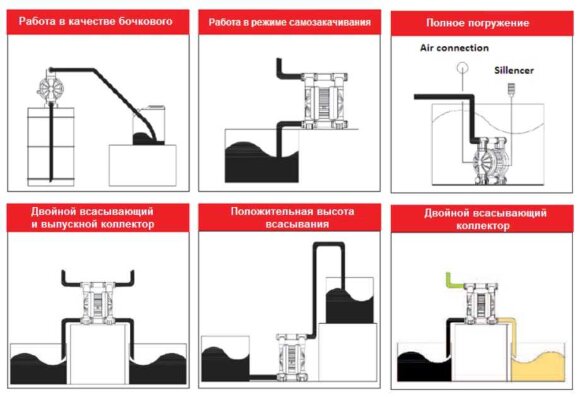 Работа в качестве бочкового

Работа в режиме самозакачивания

Полное погружение

Air connection

Sillencer

Двойной всасывающий и выпускной коллектор

Положительная высота всасывания

Двойной всасывающий коллектор