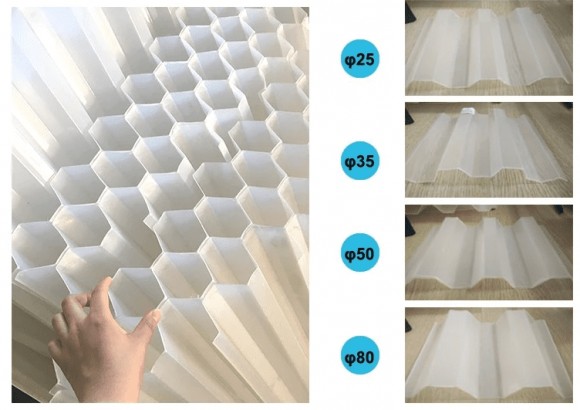 φ25

φ35

φ50

φ80