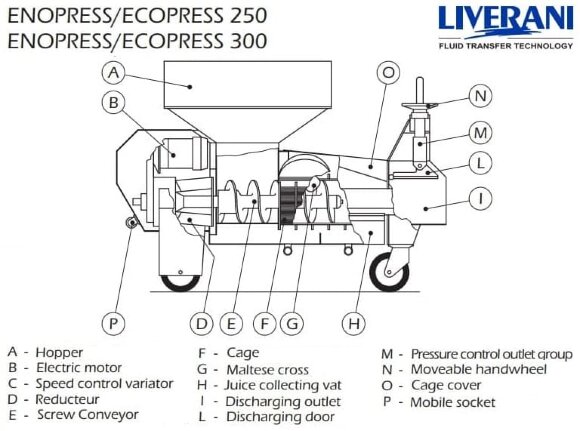 ENOPRESS/ECOPRESS 250
ENOPRESS/ECOPRESS 300

LIVERANI
FLUID TRANSFER TECHNOLOGY

A
B
O
N
M
L
I
P
D
E
F
G
H

A - Hopper
B - Electric motor
C - Speed control variator
D - Reducteur
E - Screw Conveyor

F - Cage
G - Maltese cross
H - Juice collecting vat
I - Discharging outlet
L - Discharging door

M - Pressure control outlet group
N - Moveable handwheel
O - Cage cover
P - Mobile socket