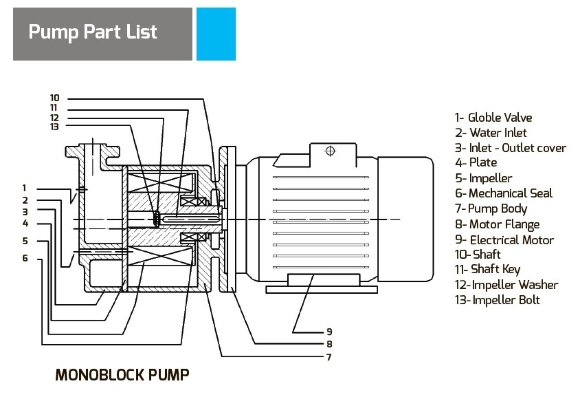 Pump Part List

10
11
12
13
1
2
3
4
5
6
9
8
7

MONOBLOCK PUMP

1- Globle Valve
2- Water Inlet
3- Inlet - Outlet cover
4- Plate
5- Impeller
6- Mechanical Seal
7- Pump Body
8- Motor Flange
9- Electrical Motor
10- Shaft
11- Shaft Key
12- Impeller Washer
13- Impeller Bolt