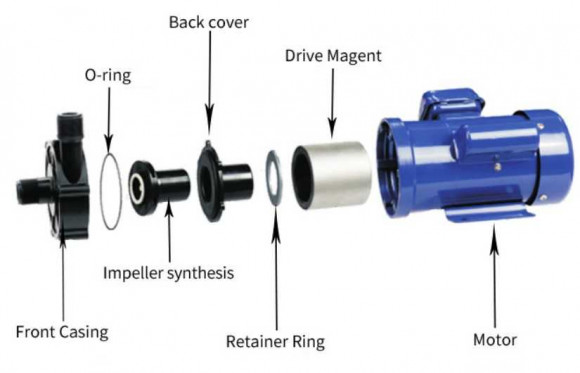 Back cover

Drive Magent

O-ring

Impeller synthesis

Front Casing

Retainer Ring

Motor