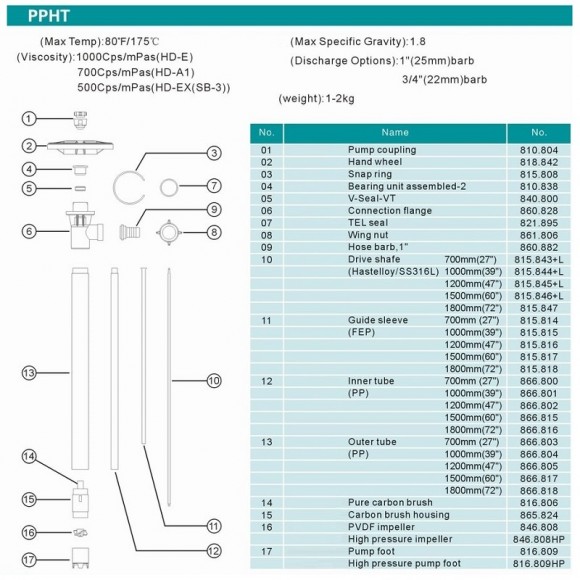 PPHT

(Max Temp):80°F/175℃
(Viscosity):1000Cps/mPas(HD-E)
700Cps/mPas(HD-A1)
500Cps/mPas(HD-EX(SB-3))

(Max Specific Gravity):1.8
(Discharge Options):1"(25mm)barb
3/4"(22mm)barb
(weight):1-2kg

1
2
3
4
5
6
7
8
9
10
11
12
13
14
15
16
17

| No. | Name | | No. |
|---|---|---|---|
| 01 | Pump coupling | | 810.804 |
| 02 | Hand wheel | | 818.842 |
| 03 | Snap ring | | 815.808 |
| 04 | Bearing unit assembled-2 | | 810.838 |
| 05 | V-Seal-VT | | 840.800 |
| 06 | Connection flange | | 860.828 |
| 07 | TEL seal | | 821.895 |
| 08 | Wing nut | | 861.806 |
| 09 | Hose barb,1" | | 860.882 |
| 10 | Drive shafe | 700mm(27") | 815.843+L |
| | (Hastelloy/SS316L) | 1000mm(39") | 815.844+L |
| | | 1200mm(47") | 815.845+L |
| | | 1500mm(60") | 815.846+L |
| | | 1800mm(72") | 815.847 |
| 11 | Guide sleeve | 700mm (27") | 815.814 |
| | (FEP) | 1000mm(39") | 815.815 |
| | | 1200mm(47") | 815.816 |
| | | 1500mm(60") | 815.817 |
| | | 1800mm(72") | 815.818 |
| 12 | Inner tube | 700mm (27") | 866.800 |
| | (PP) | 1000mm(39") | 866.801 |
| | | 1200mm(47") | 866.802 |
| | | 1500mm(60") | 866.815 |
| | | 1800mm(72") | 866.816 |
| 13 | Outer tube | 700mm (27") | 866.803 |
| | (PP) | 1000mm(39") | 866.804 |
| | | 1200mm(47") | 866.805 |
| | | 1500mm(60") | 866.817 |
| | | 1800mm(72") | 866.818 |
| 14 | Pure carbon brush | | 816.806 |
| 15 | Carbon brush housing | | 865.824 |
| 16 | PVDF impeller | | 846.808 |
| | High pressure impeller | | 846.808HP |
| 17 | Pump foot | | 816.809 |
| | High pressure pump foot | | 816.809HP |