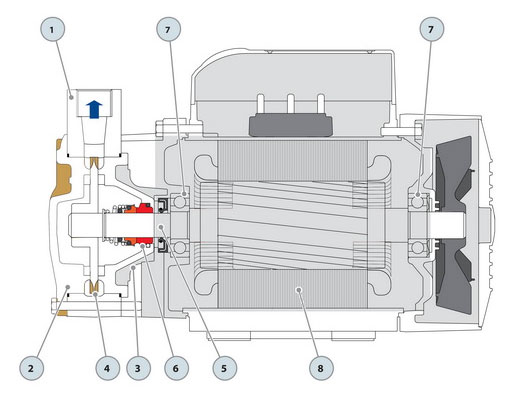 1
7
7
2
4
3
6
5
8